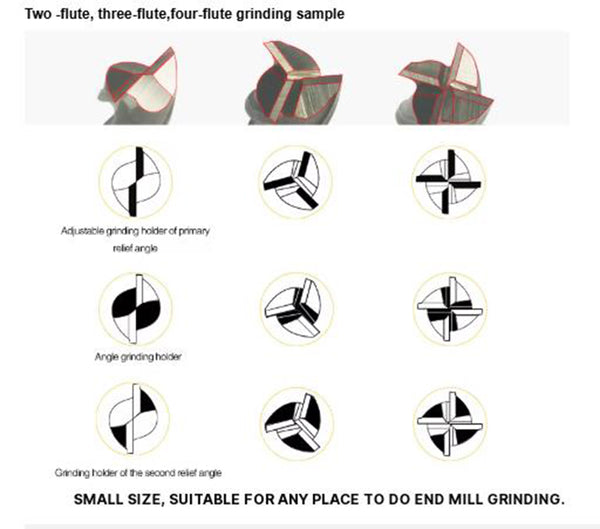 Two -flute, three-flute,four-flute grinding sample

Adjustable grinding holder of primary relief angle

Angle grinding holder

Grinding holder of the second relief angle

SMALL SIZE, SUITABLE FOR ANY PLACE TO DO END MILL GRINDING.